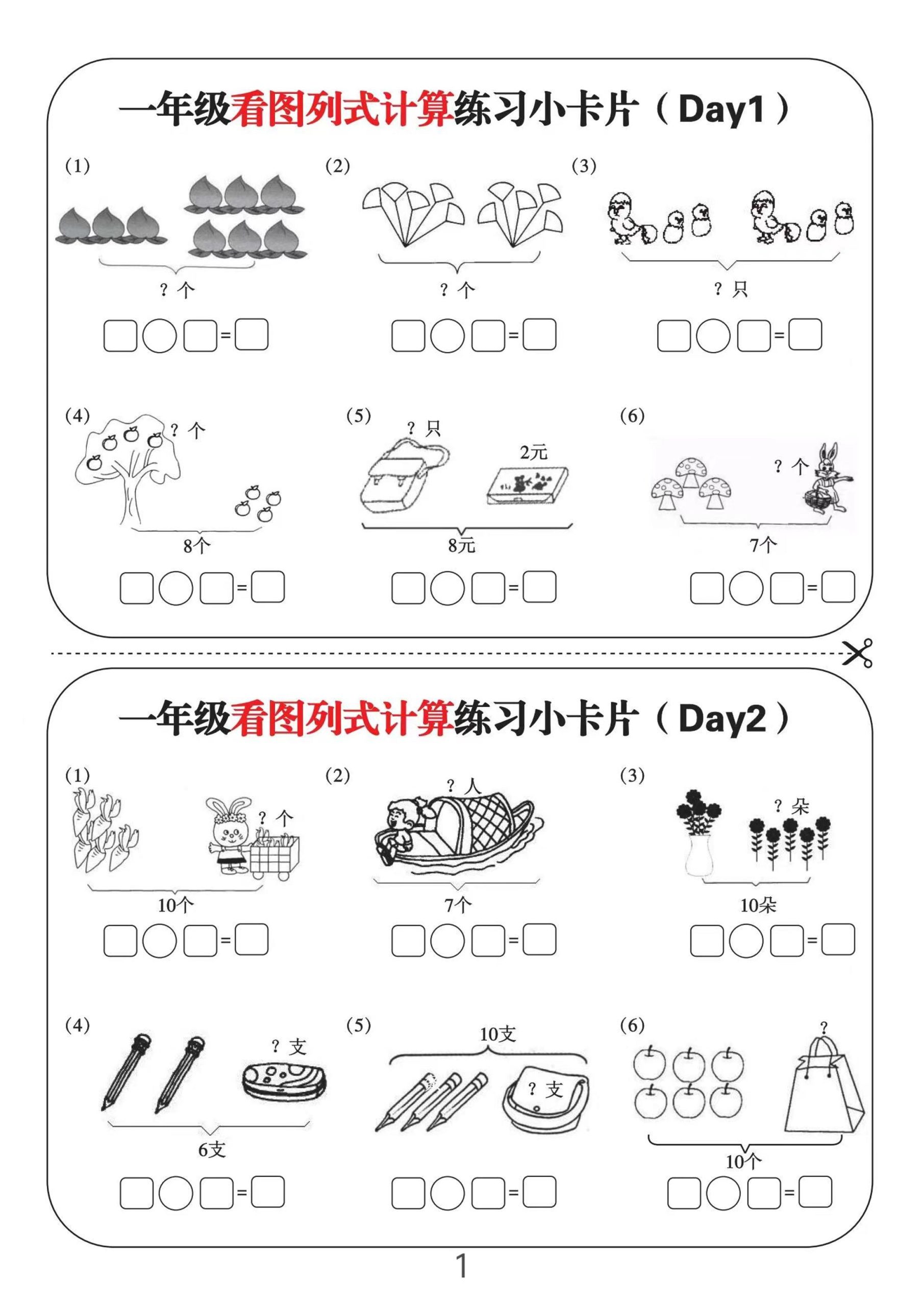 一年级看图列式计算练习小卡片（Day1）

(1)
？个
□○□=□

(2)
？个
□○□=□

(3)
？只
□○□=□

(4)
？个
8个
□○□=□

(5)
？只
2元
8元
□○□=□

(6)
？个
7个
□○□=□

一年级看图列式计算练习小卡片（Day2）

(1)
？个
10个
□○□=□

(2)
？人
7个
□○□=□

(3)
？朵
10朵
□○□=□

(4)
？支
6支
□○□=□

(5)
10支
？支
□○□=□

(6)
？
10个
□○□=□

1